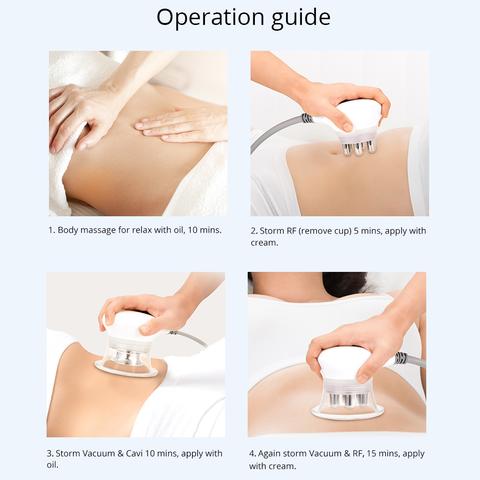 Operation guide

1. Body massage for relax with oil, 10 mins.

2. Storm RF (remove cup) 5 mins, apply with cream.

3. Storm Vacuum & Cavi 10 mins, apply with oil.

4. Again storm Vacuum & RF, 15 mins, apply with cream.