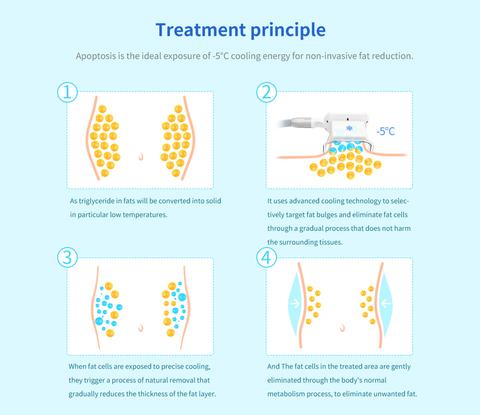 Treatment principle

Apoptosis is the ideal exposure of -5°C cooling energy for non-invasive fat reduction.

1

As triglyceride in fats will be converted into solid in particular low temperatures.

2

-5°C

It uses advanced cooling technology to selectively target fat bulges and eliminate fat cells through a gradual process that does not harm the surrounding tissues.

3

When fat cells are exposed to precise cooling, they trigger a process of natural removal that gradually reduces the thickness of the fat layer.

4

And The fat cells in the treated area are gently eliminated through the body's normal metabolism process, to eliminate unwanted fat.