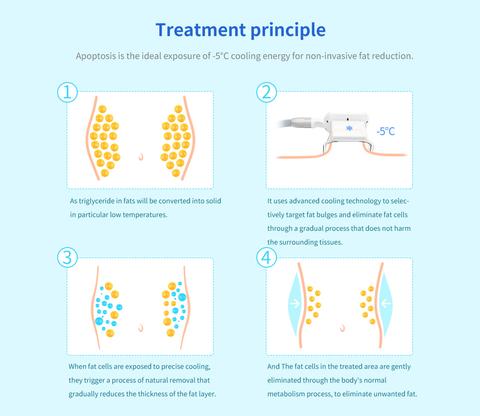 Treatment principle

Apoptosis is the ideal exposure of -5°C cooling energy for non-invasive fat reduction.

1

As triglyceride in fats will be converted into solid in particular low temperatures.

2

-5°C

It uses advanced cooling technology to selectively target fat bulges and eliminate fat cells through a gradual process that does not harm the surrounding tissues.

3

When fat cells are exposed to precise cooling, they trigger a process of natural removal that gradually reduces the thickness of the fat layer.

4

And The fat cells in the treated area are gently eliminated through the body's normal metabolism process, to eliminate unwanted fat.