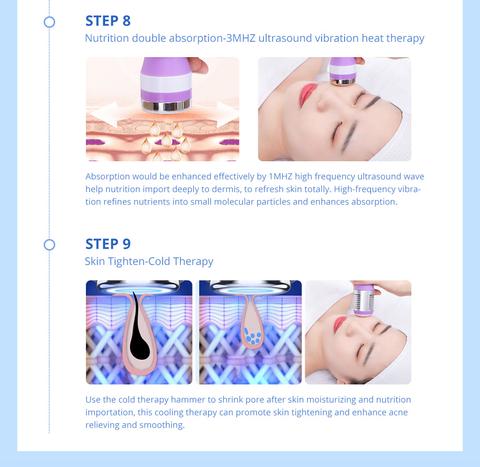 STEP 8
Nutrition double absorption-3MHZ ultrasound vibration heat therapy

Absorption would be enhanced effectively by 1MHZ high frequency ultrasound wave help nutrition import deeply to dermis, to refresh skin totally. High-frequency vibration refines nutrients into small molecular particles and enhances absorption.

STEP 9
Skin Tighten-Cold Therapy

Use the cold therapy hammer to shrink pore after skin moisturizing and nutrition importation, this cooling therapy can promote skin tightening and enhance acne relieving and smoothing.