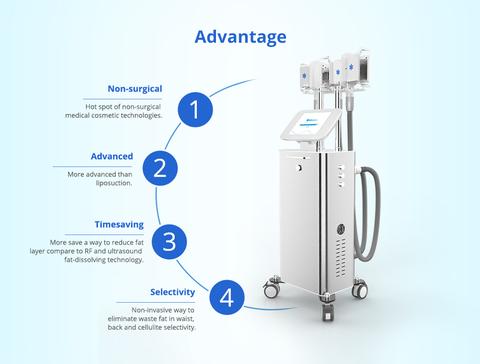 Advantage

Non-surgical

Hot spot of non-surgical medical cosmetic technologies.

1

Advanced

More advanced than liposuction.

2

Timesaving

More save a way to reduce fat layer compare to RF and ultrasound fat-dissolving technology.

3

Selectivity

Non-invasive way to eliminate waste fat in waist, back and cellulite selectivity.

4