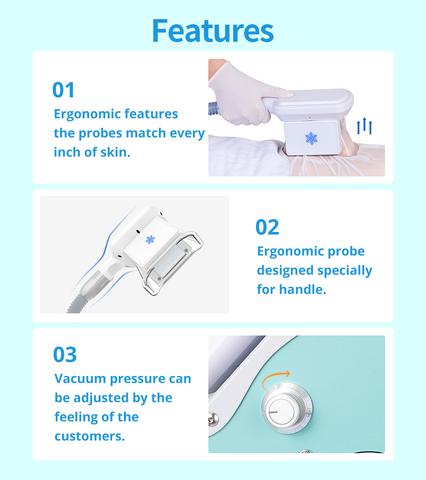 Features

01
Ergonomic features the probes match every inch of skin.

02
Ergonomic probe designed specially for handle.

03
Vacuum pressure can be adjusted by the feeling of the customers.